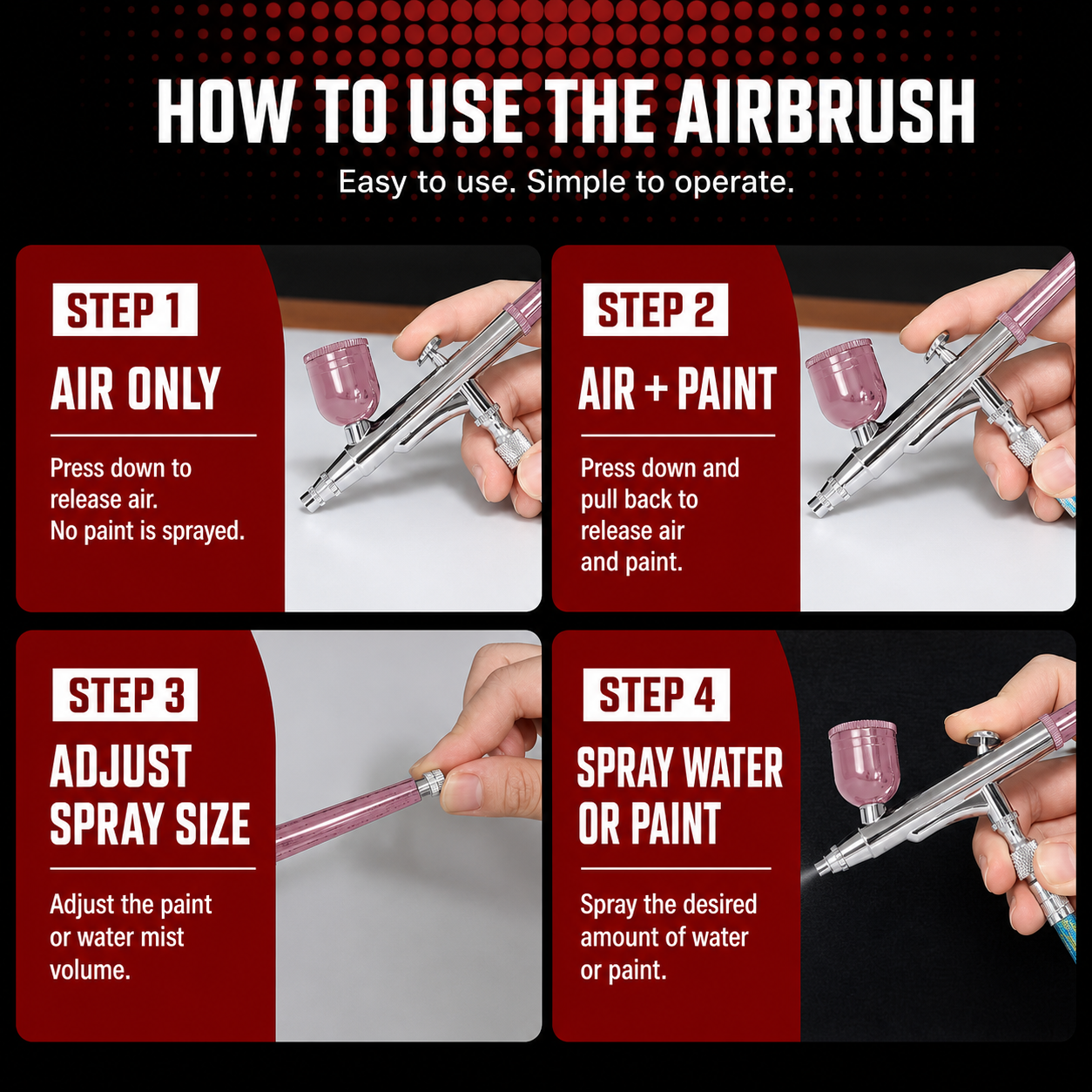 HOW TO USE THE AIRBRUSH

Easy to use. Simple to operate.

STEP 1

AIR ONLY

Press down to release air. No paint is sprayed.

STEP 2

AIR + PAINT

Press down and pull back to release air and paint.

STEP 3

ADJUST SPRAY SIZE

Adjust the paint or water mist volume.

STEP 4

SPRAY WATER OR PAINT

Spray the desired amount of water or paint.